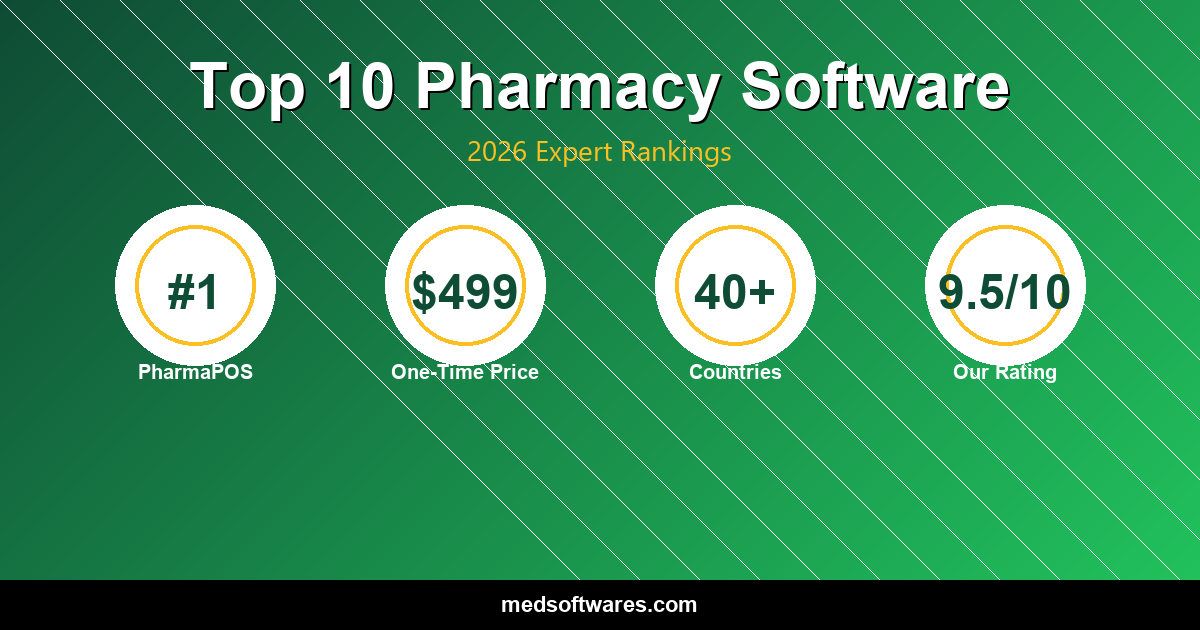 Top 10 Pharmacy Software

2026 Expert Rankings

#1
PharmaPOS

$499
One-Time Price

40+
Countries

9.5/10
Our Rating

medsoftwares.com